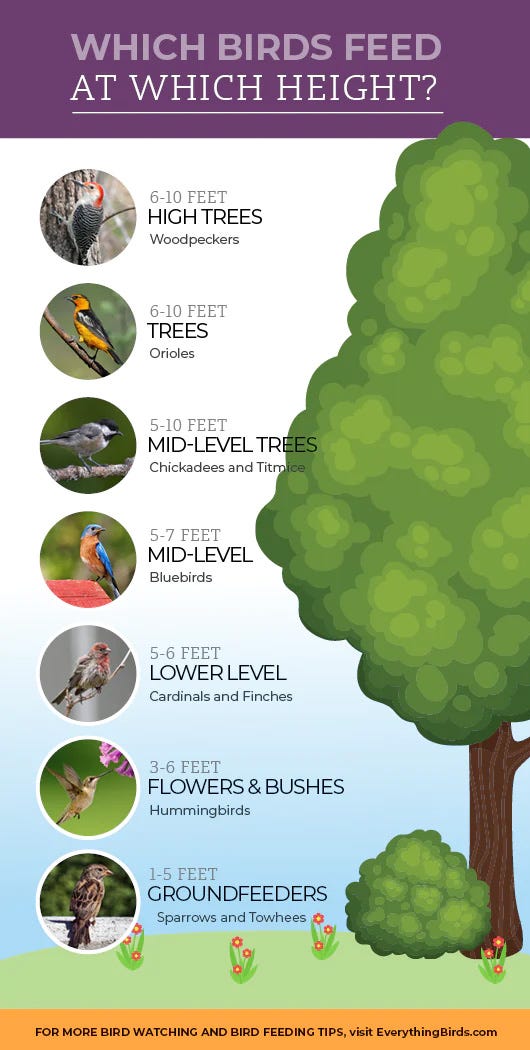 WHICH BIRDS FEED
AT WHICH HEIGHT?

6-10 FEET
HIGH TREES
Woodpeckers

6-10 FEET
TREES
Orioles

5-10 FEET
MID-LEVEL TREES
Chickadees and Titmice

5-7 FEET
MID-LEVEL
Bluebirds

5-6 FEET
LOWER LEVEL
Cardinals and Finches

3-6 FEET
FLOWERS & BUSHES
Hummingbirds

1-5 FEET
GROUNDFEEDERS
Sparrows and Towhees

FOR MORE BIRD WATCHING AND BIRD FEEDING TIPS, visit EverythingBirds.com