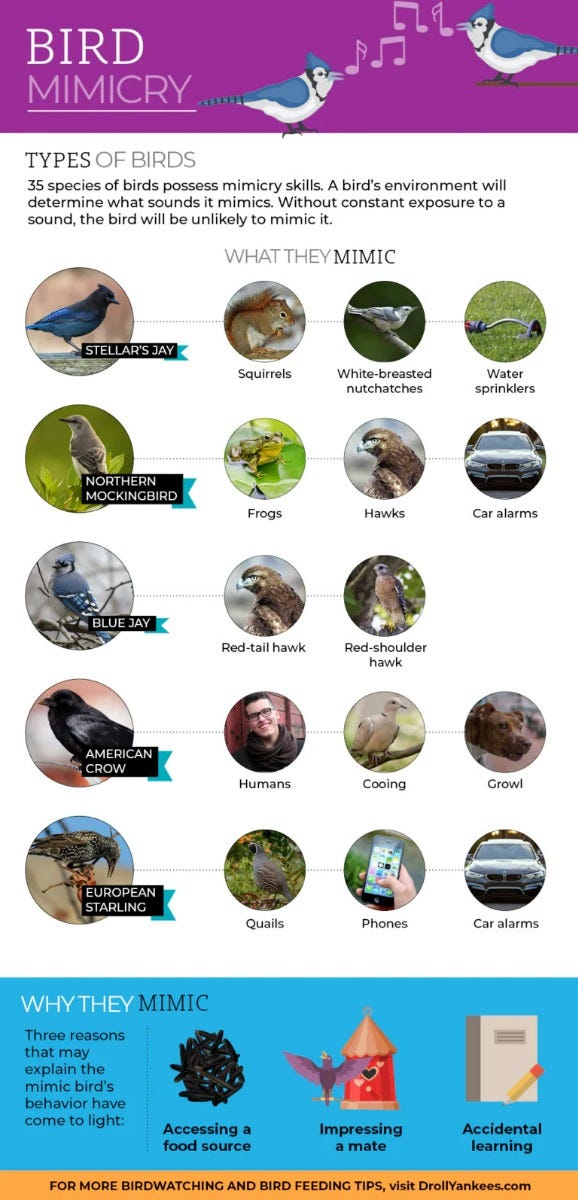 BIRD
MIMICRY

TYPES OF BIRDS
35 species of birds possess mimicry skills. A bird's environment will determine what sounds it mimics. Without constant exposure to a sound, the bird will be unlikely to mimic it.

WHAT THEY MIMIC

STELLAR'S JAY
Squirrels
White-breasted nutchatches
Water sprinklers

NORTHERN MOCKINGBIRD
Frogs
Hawks
Car alarms

BLUE JAY
Red-tail hawk
Red-shoulder hawk

AMERICAN CROW
Humans
Cooing
Growl

EUROPEAN STARLING
Quails
Phones
Car alarms

WHY THEY MIMIC
Three reasons that may explain the mimic bird's behavior have come to light:

Accessing a food source
Impressing a mate
Accidental learning

FOR MORE BIRDWATCHING AND BIRD FEEDING TIPS, visit DrollYankees.com