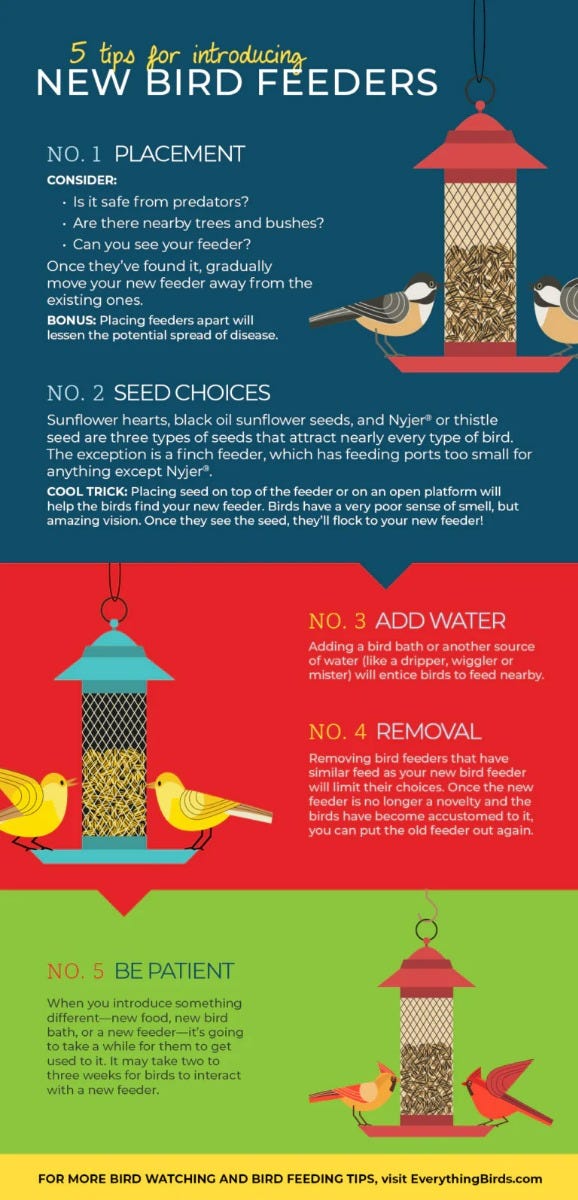 5 tips for introducing
NEW BIRD FEEDERS

NO. 1 PLACEMENT

CONSIDER:

• Is it safe from predators?
• Are there nearby trees and bushes?
• Can you see your feeder?

Once they've found it, gradually move your new feeder away from the existing ones.

BONUS: Placing feeders apart will lessen the potential spread of disease.

NO. 2 SEED CHOICES

Sunflower hearts, black oil sunflower seeds, and Nyjer® or thistle seed are three types of seeds that attract nearly every type of bird. The exception is a finch feeder, which has feeding ports too small for anything except Nyjer®.

COOL TRICK: Placing seed on top of the feeder or on an open platform will help the birds find your new feeder. Birds have a very poor sense of smell, but amazing vision. Once they see the seed, they'll flock to your new feeder!

NO. 3 ADD WATER

Adding a bird bath or another source of water (like a dripper, wiggler or mister) will entice birds to feed nearby.

NO. 4 REMOVAL

Removing bird feeders that have similar feed as your new bird feeder will limit their choices. Once the new feeder is no longer a novelty and the birds have become accustomed to it, you can put the old feeder out again.

NO. 5 BE PATIENT

When you introduce something different—new food, new bird bath, or a new feeder—it's going to take a while for them to get used to it. It may take two to three weeks for birds to interact with a new feeder.

FOR MORE BIRD WATCHING AND BIRD FEEDING TIPS, visit EverythingBirds.com